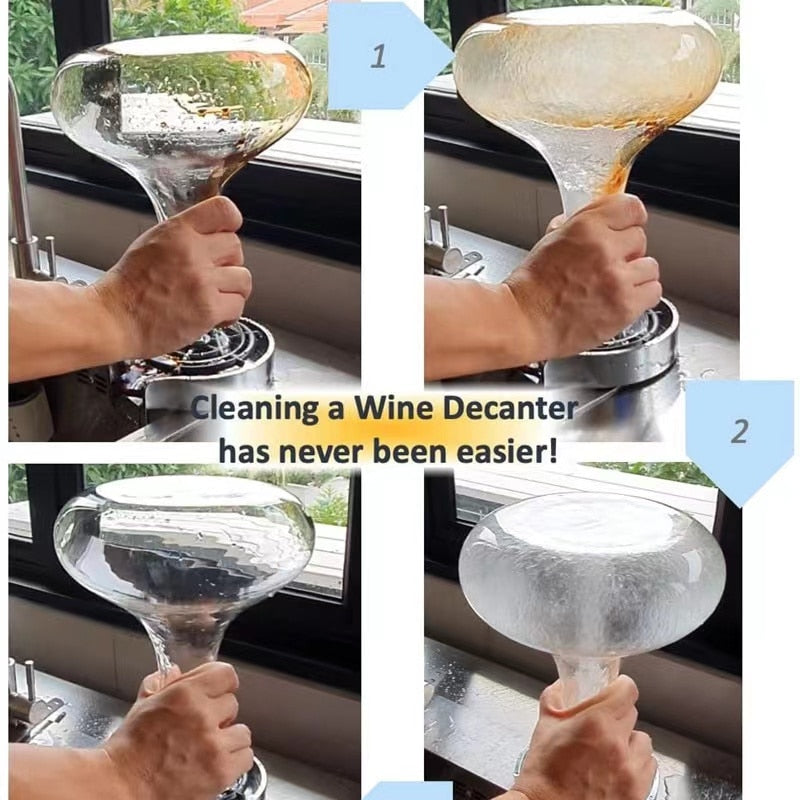 1

Cleaning a Wine Decanter has never been easier!

2