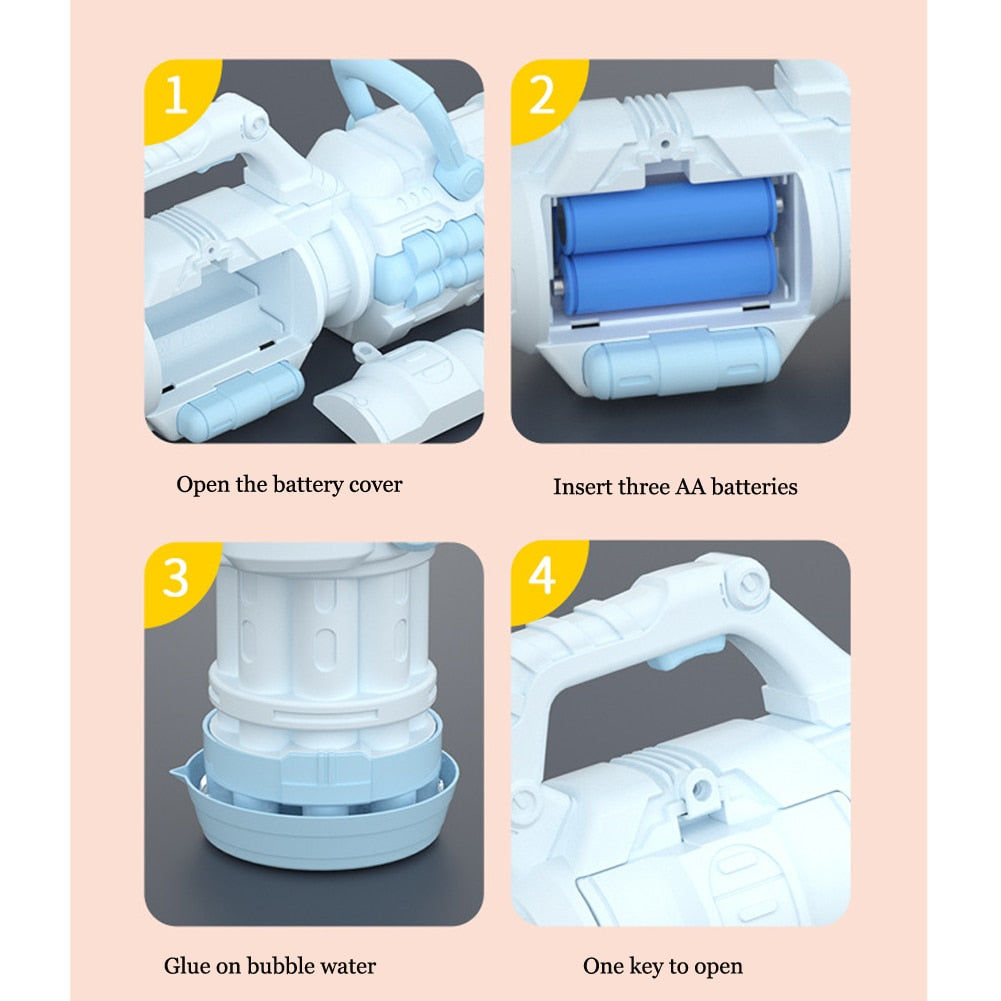 1

Open the battery cover

2

Insert three AA batteries

3

Glue on bubble water

4

One key to open