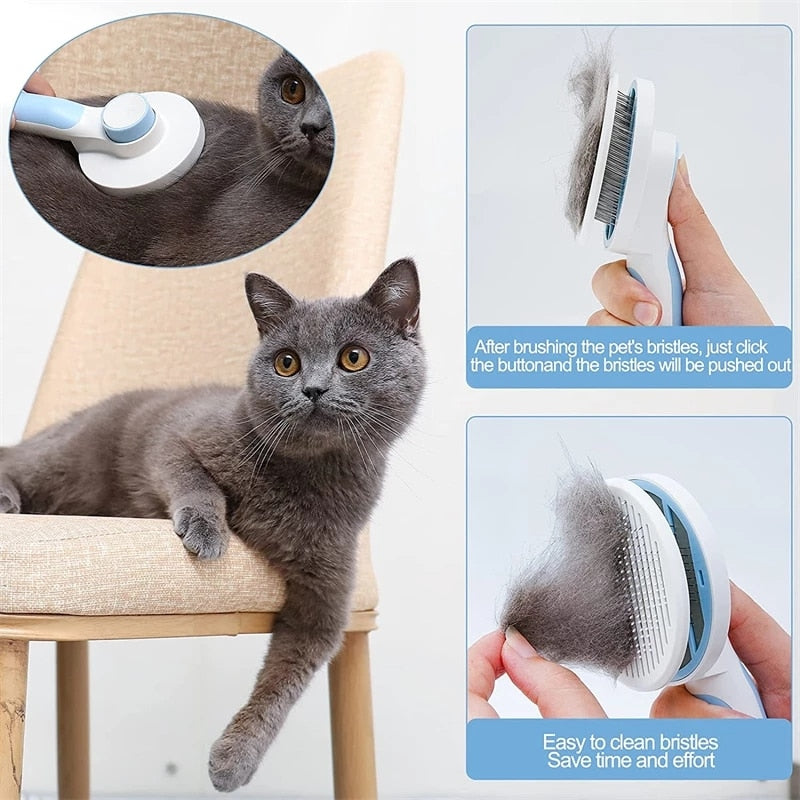 After brushing the pet's bristles, just click the buttonand the bristles will be pushed out

Easy to clean bristles
Save time and effort